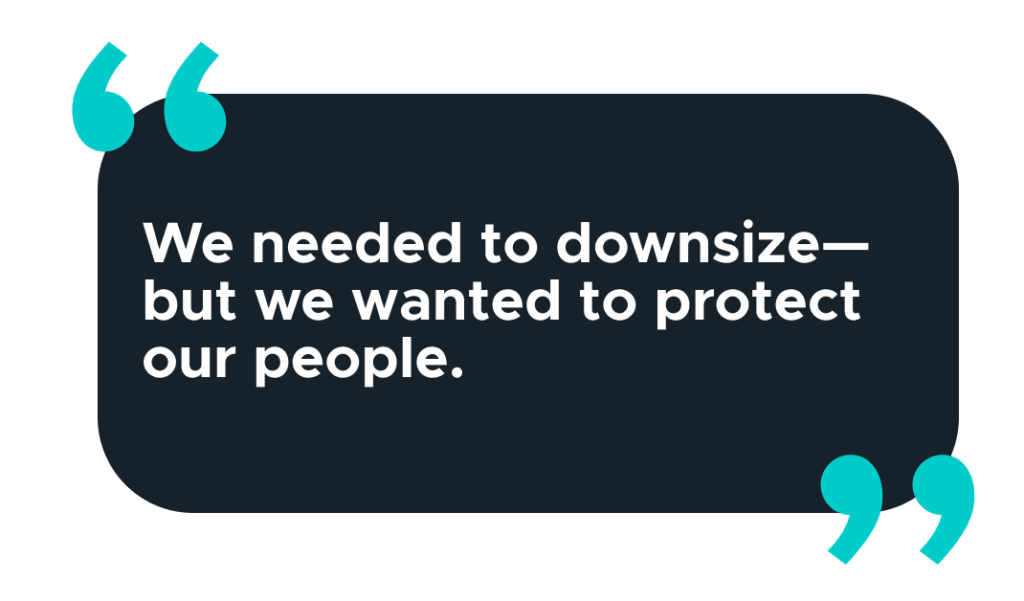 "We needed to downsize—but we wanted to protect our people."